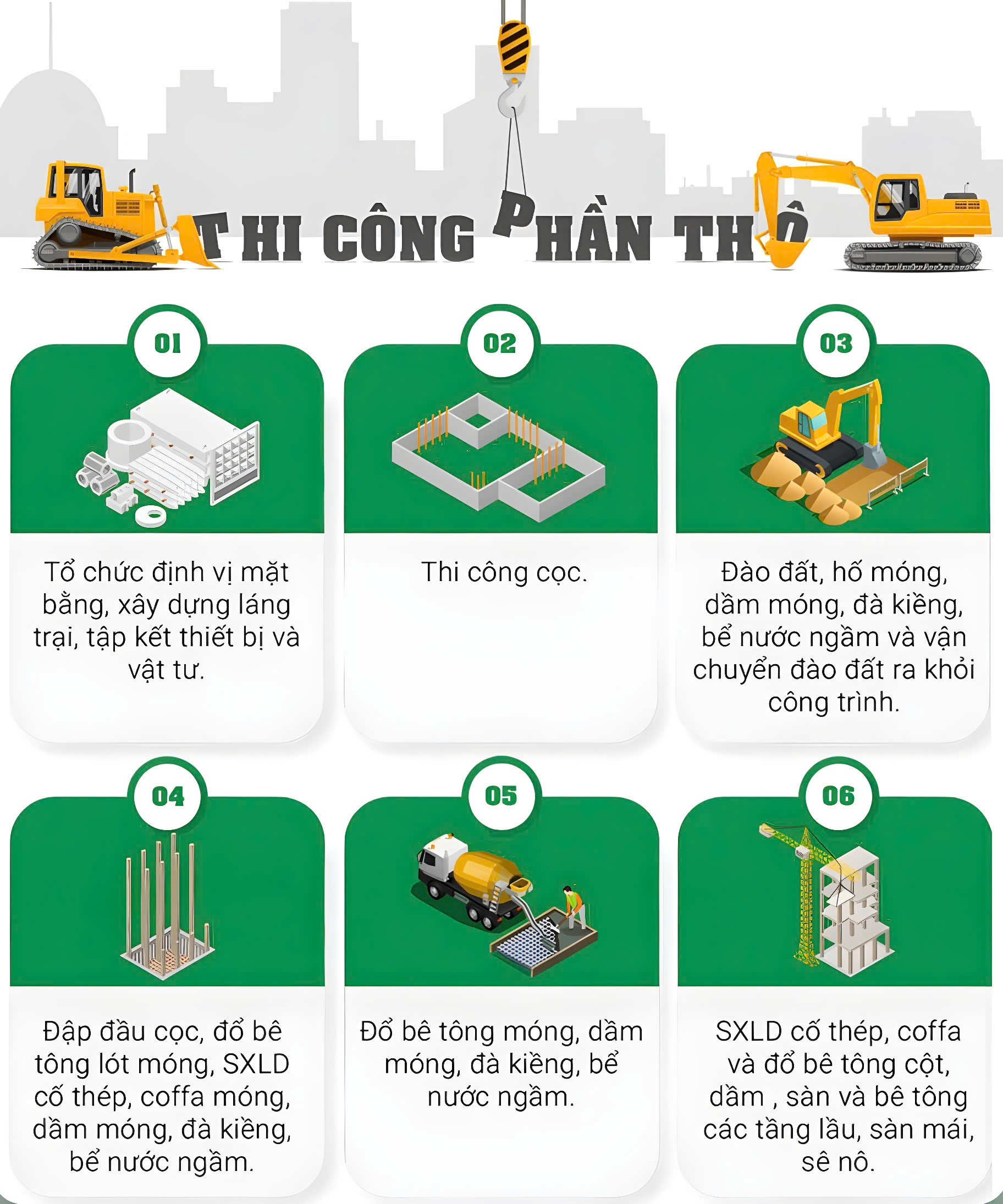 THI CÔNG PHẦN THÔ

01

Tổ chức định vị mặt bằng, xây dựng láng trại, tập kết thiết bị và vật tư.

02

Thi công cọc.

03

Đào đất, hố móng, dầm móng, đà kiềng, bể nước ngầm và vận chuyển đào đất ra khỏi công trình.

04

Đập đầu cọc, đổ bê tông lót móng, SXLD cố thép, coffa móng, dầm móng, đà kiềng, bể nước ngầm.

05

Đổ bê tông móng, dầm móng, đà kiềng, bể nước ngầm.

06

SXLD cố thép, coffa và đổ bê tông cột, dầm , sàn và bê tông các tầng lầu, sàn mái, sê nô.